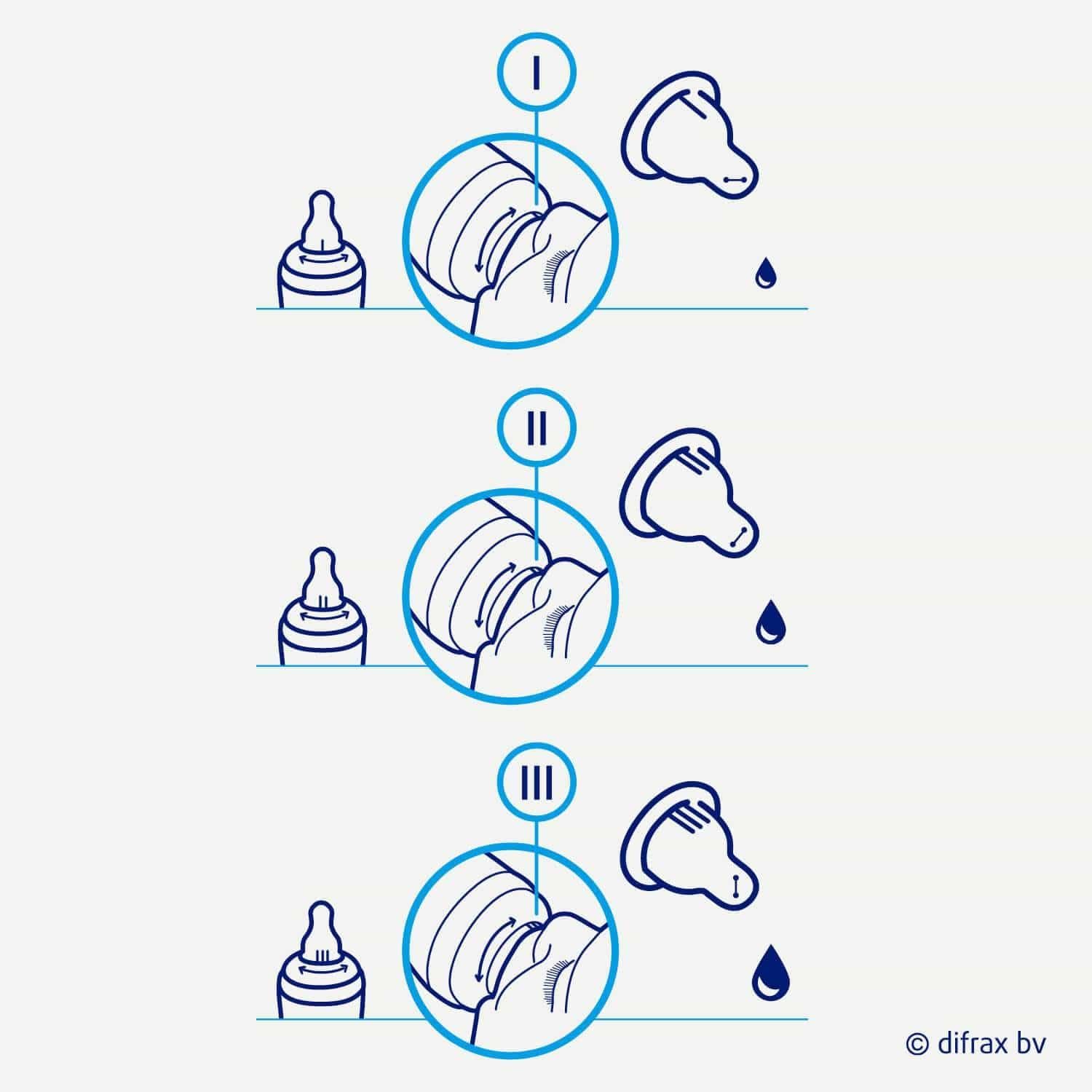 I

II

III

© difrax bv